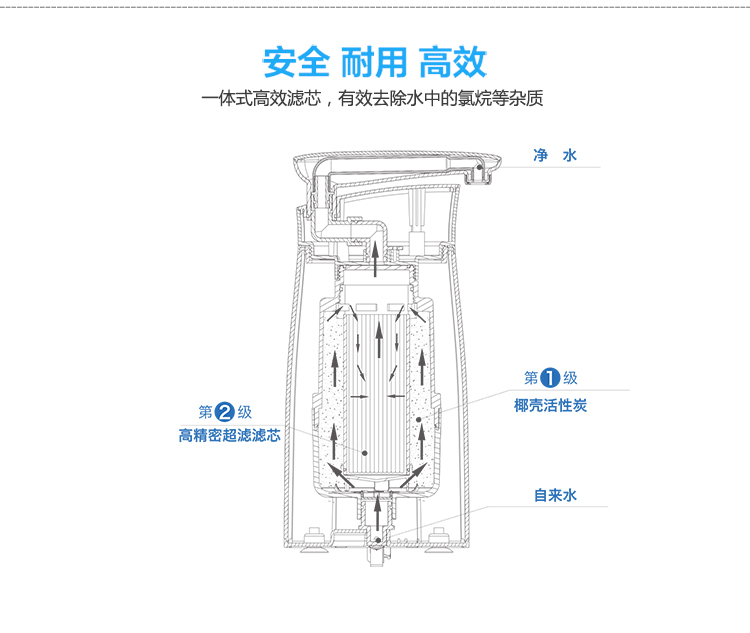 安全 耐用 高效

一体式高效滤芯，有效去除水中的氯烷等杂质

净 水

第1级
椰壳活性炭

第2级
高精密超滤滤芯

自来水