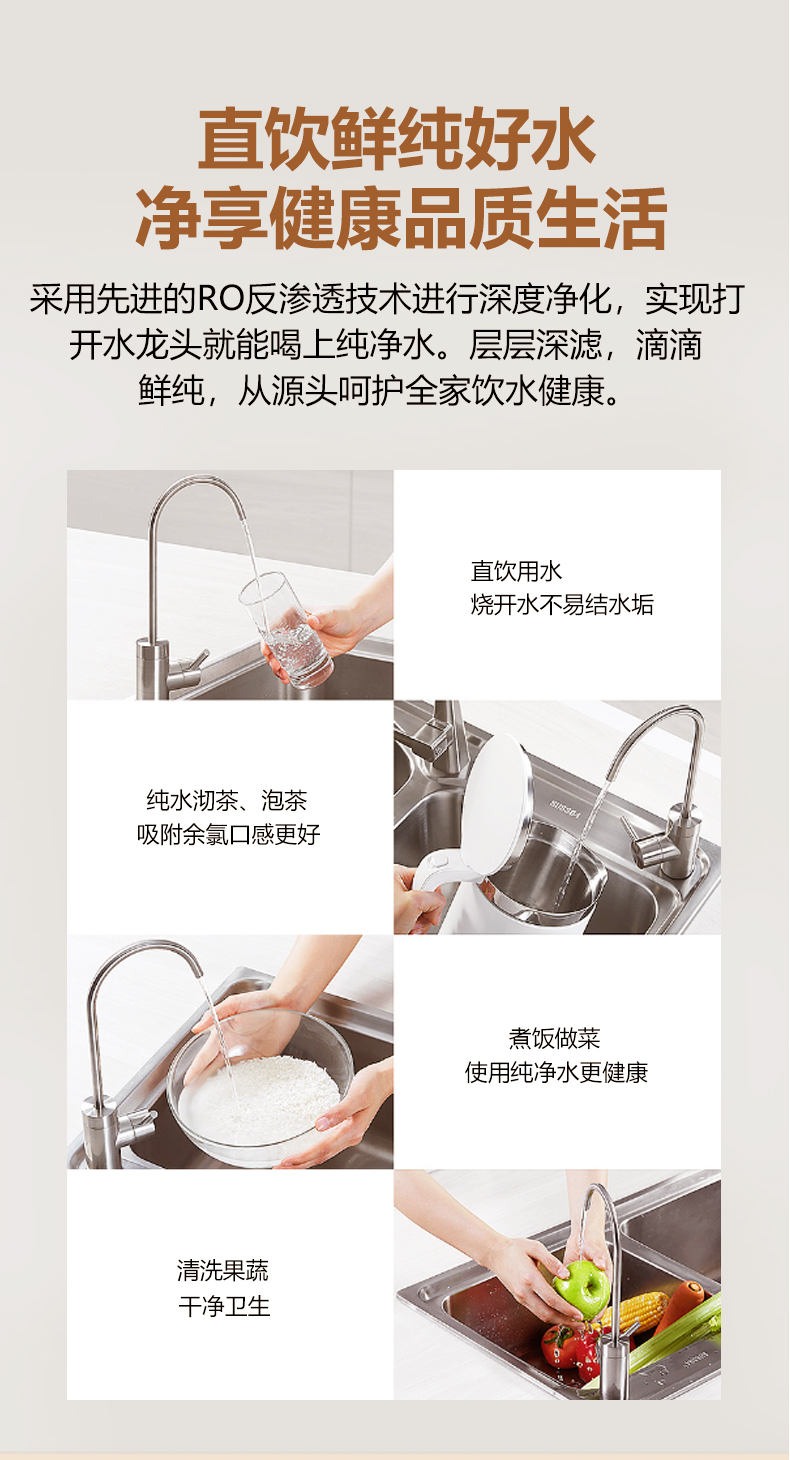 直饮鲜纯好水
净享健康品质生活

采用先进的RO反渗透技术进行深度净化，实现打开水龙头就能喝上纯净水。层层深滤，滴滴鲜纯，从源头呵护全家饮水健康。

直饮用水
烧开水不易结水垢

纯水沏茶、泡茶
吸附余氯口感更好

煮饭做菜
使用纯净水更健康

清洗果蔬
干净卫生